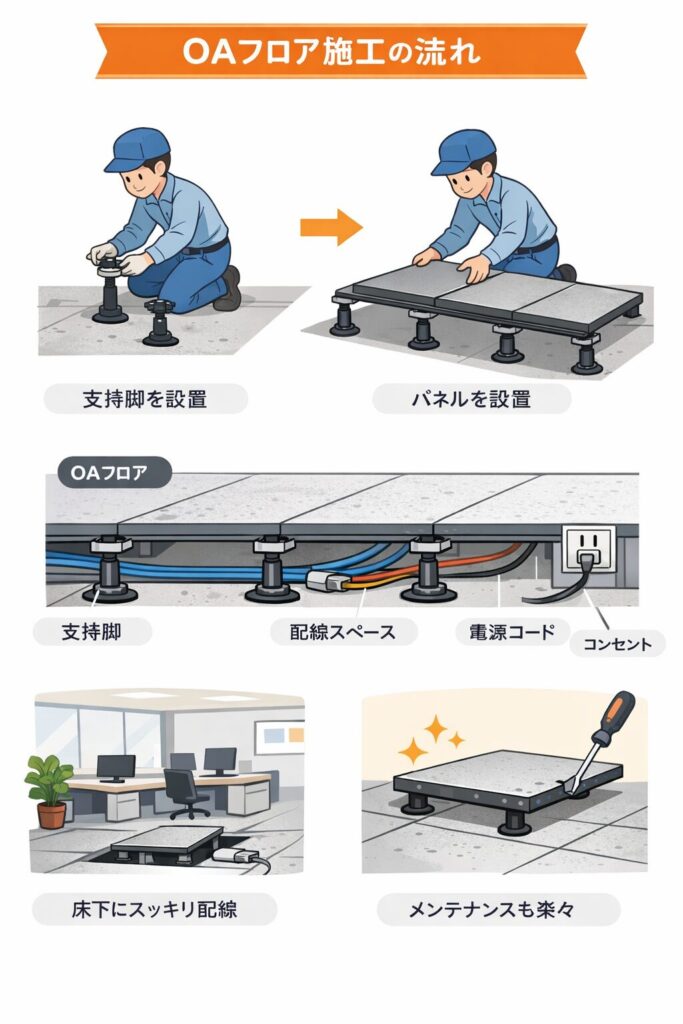 OAフロア施工の流れ

支持脚を設置

パネルを設置

OAフロア

支持脚

配線スペース

電源コード

コンセント

床下にスッキリ配線

メンテナンスも楽々